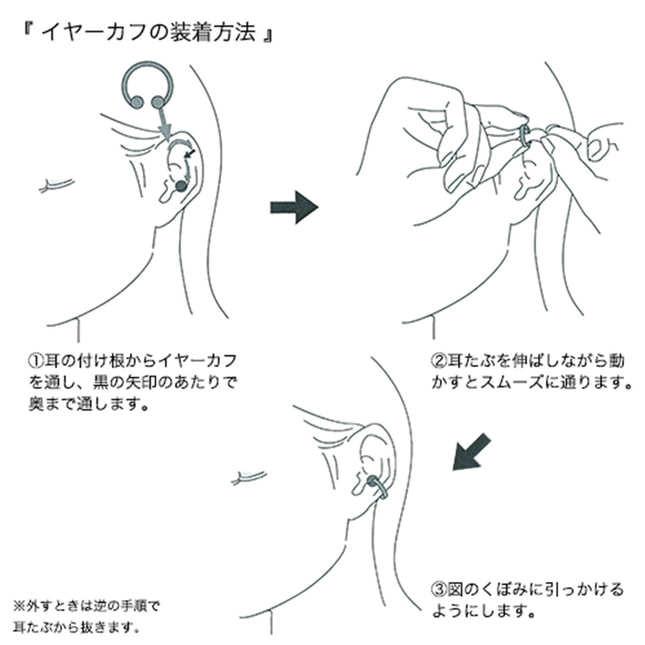 『 イヤーカフの装着方法 』

①耳の付け根からイヤーカフを通し、黒の矢印のあたりで奥まで通します。

②耳たぶを伸ばしながら動かすとスムーズに通ります。

③図のくぼみに引っかけるようにします。

※外すときは逆の手順で耳たぶから抜きます。